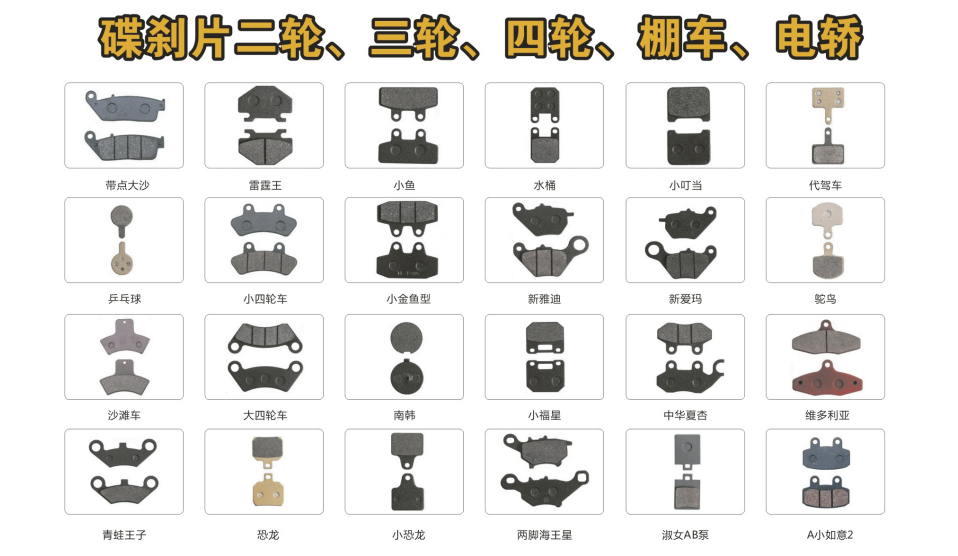 碟刹片二轮、三轮、四轮、棚车、电轿

带点大沙

雷霆王

小鱼

水桶

小叮当

代驾车

乒乓球

小四轮车

小金鱼型

新雅迪

新爱玛

鸵鸟

沙滩车

大四轮车

南韩

小福星

中华夏杏

维多利亚

青蛙王子

恐龙

小恐龙

两脚海王星

淑女AB泵

A小如意2